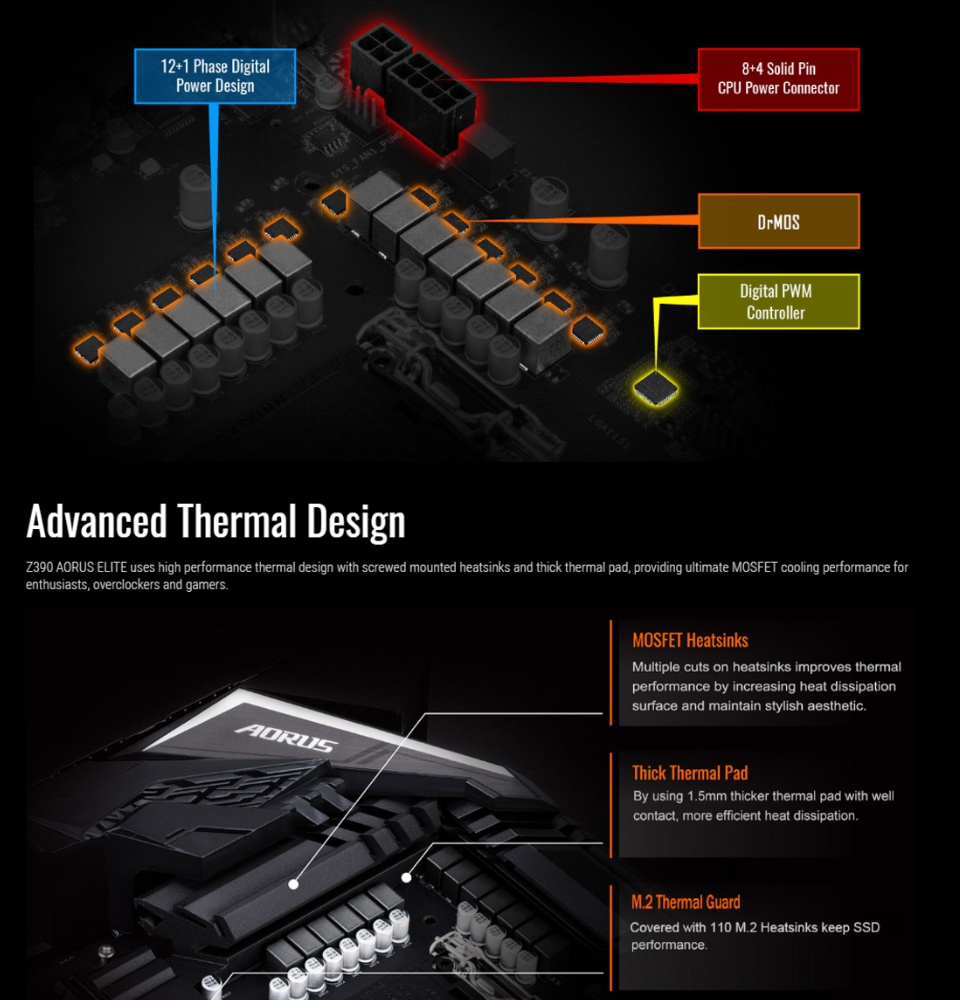 12+1 Phase Digital Power Design

8+4 Solid Pin CPU Power Connector

DrMOS

Digital PWM Controller

Advanced Thermal Design

Z390 AORUS ELITE uses high performance thermal design with screwed mounted heatsinks and thick thermal pad, providing ultimate MOSFET cooling performance for enthusiasts, overclockers and gamers.

AORUS

MOSFET Heatsinks

Multiple cuts on heatsinks improves thermal performance by increasing heat dissipation surface and maintain stylish aesthetic.

Thick Thermal Pad

By using 1.5mm thicker thermal pad with well contact, more efficient heat dissipation.

M.2 Thermal Guard

Covered with 110 M.2 Heatsinks keep SSD performance.